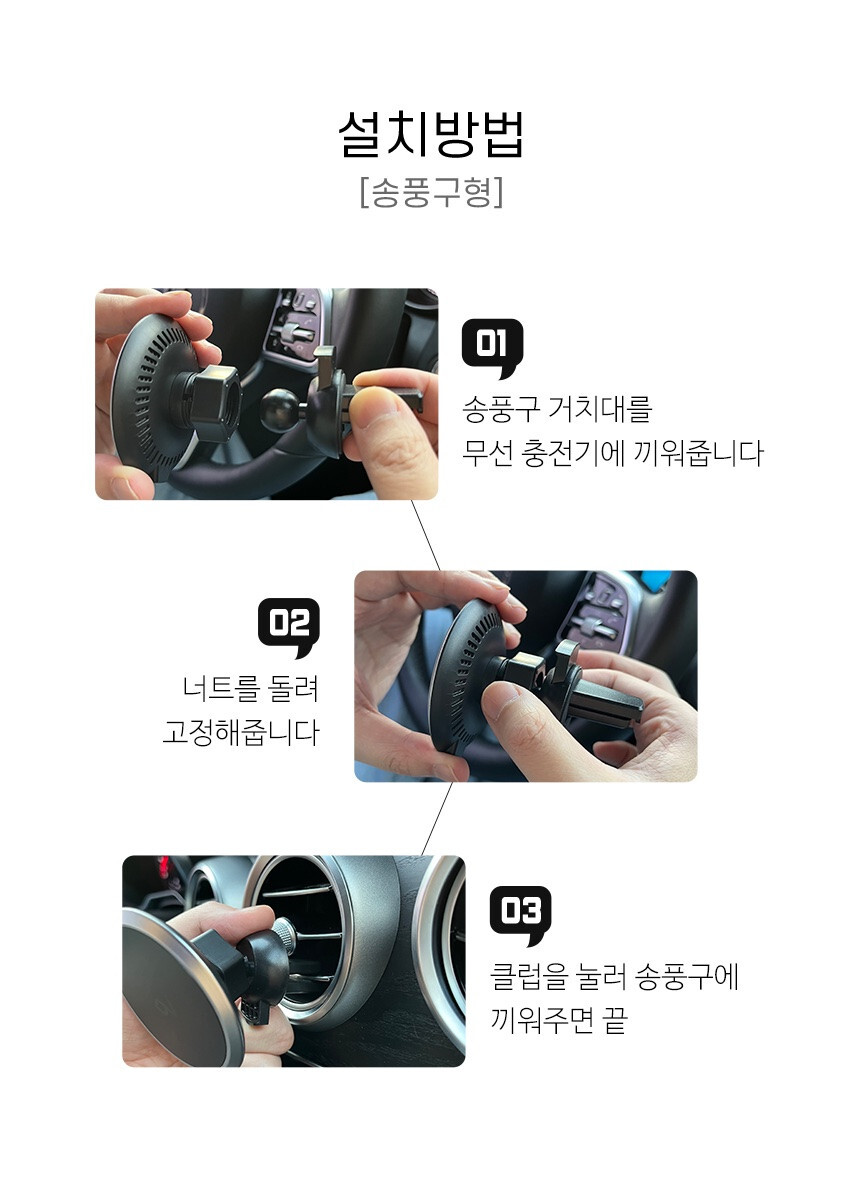 설치방법

[송풍구형]

01

송풍구 거치대를 무선 충전기에 끼워줍니다

02

너트를 돌려 고정해줍니다

03

클럽을 눌러 송풍구에 끼워주면 끝